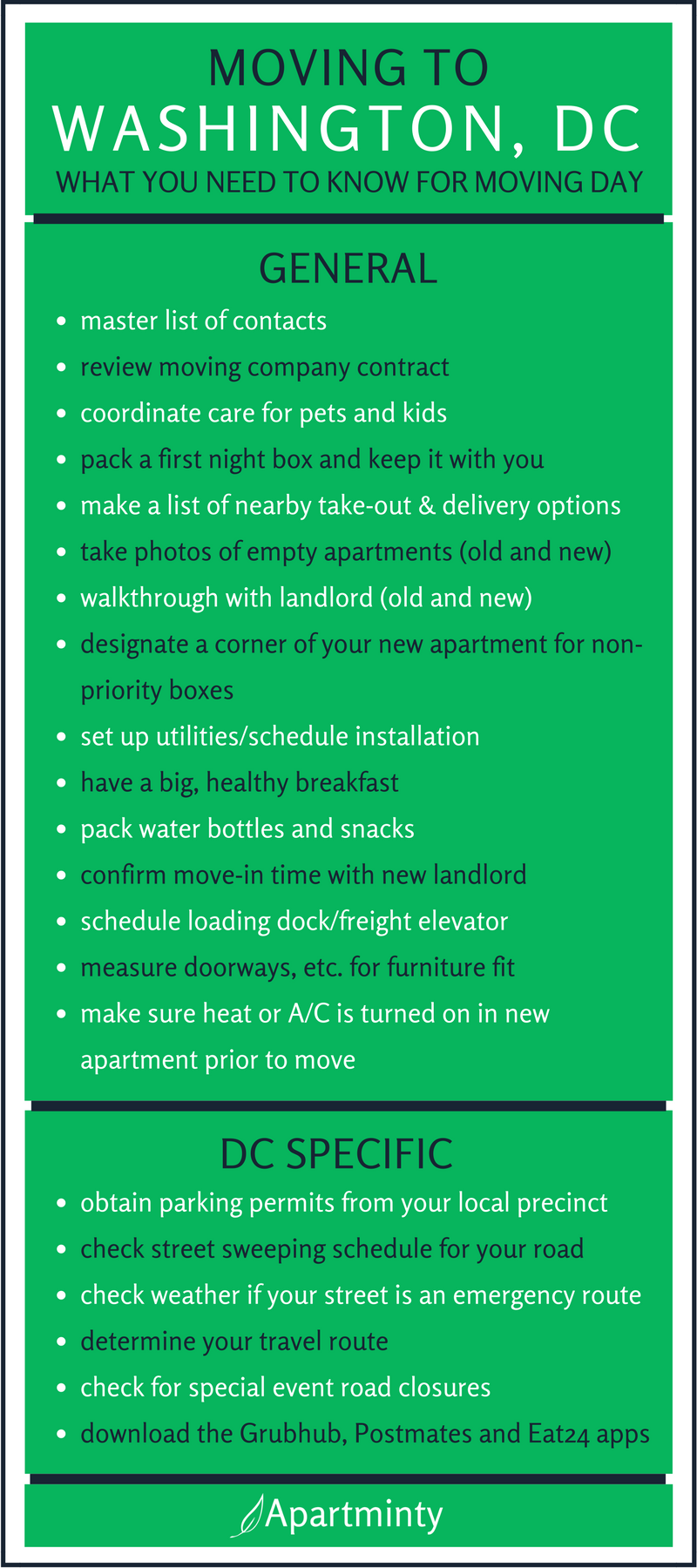 MOVING TO
WASHINGTON, DC
WHAT YOU NEED TO KNOW FOR MOVING DAY

GENERAL

- master list of contacts
- review moving company contract
- coordinate care for pets and kids
- pack a first night box and keep it with you
- make a list of nearby take-out & delivery options
- take photos of empty apartments (old and new)
- walkthrough with landlord (old and new)
- designate a corner of your new apartment for non-priority boxes
- set up utilities/schedule installation
- have a big, healthy breakfast
- pack water bottles and snacks
- confirm move-in time with new landlord
- schedule loading dock/freight elevator
- measure doorways, etc. for furniture fit
- make sure heat or A/C is turned on in new apartment prior to move

DC SPECIFIC

- obtain parking permits from your local precinct
- check street sweeping schedule for your road
- check weather if your street is an emergency route
- determine your travel route
- check for special event road closures
- download the Grubhub, Postmates and Eat24 apps

Apartminty