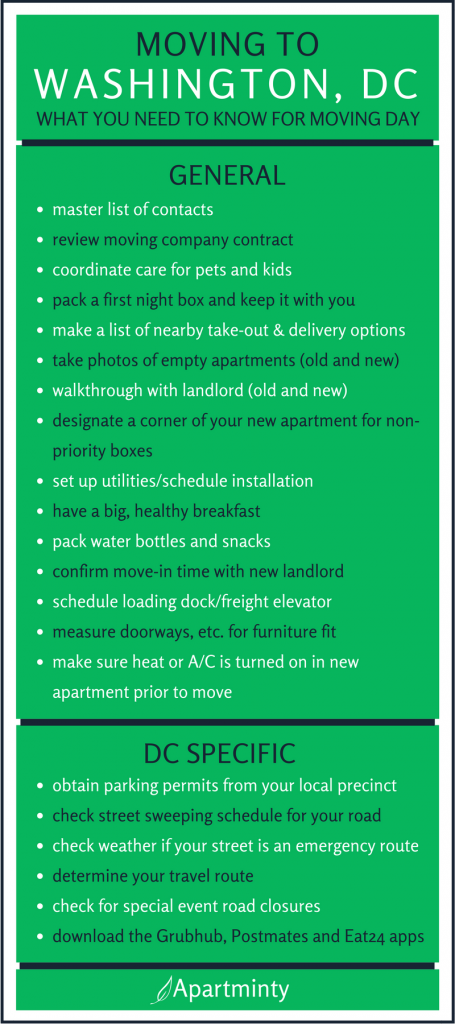 MOVING TO
WASHINGTON, DC
WHAT YOU NEED TO KNOW FOR MOVING DAY

GENERAL

- master list of contacts
- review moving company contract
- coordinate care for pets and kids
- pack a first night box and keep it with you
- make a list of nearby take-out & delivery options
- take photos of empty apartments (old and new)
- walkthrough with landlord (old and new)
- designate a corner of your new apartment for non-priority boxes
- set up utilities/schedule installation
- have a big, healthy breakfast
- pack water bottles and snacks
- confirm move-in time with new landlord
- schedule loading dock/freight elevator
- measure doorways, etc. for furniture fit
- make sure heat or A/C is turned on in new apartment prior to move

DC SPECIFIC

- obtain parking permits from your local precinct
- check street sweeping schedule for your road
- check weather if your street is an emergency route
- determine your travel route
- check for special event road closures
- download the Grubhub, Postmates and Eat24 apps

Apartminty