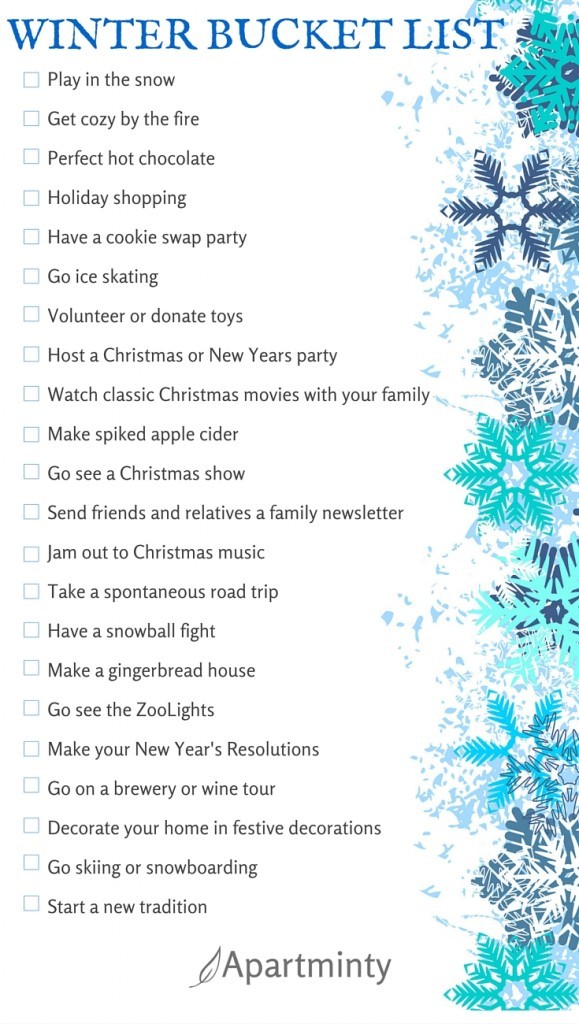 WINTER BUCKET LIST

☐ Play in the snow
☐ Get cozy by the fire
☐ Perfect hot chocolate
☐ Holiday shopping
☐ Have a cookie swap party
☐ Go ice skating
☐ Volunteer or donate toys
☐ Host a Christmas or New Years party
☐ Watch classic Christmas movies with your family
☐ Make spiked apple cider
☐ Go see a Christmas show
☐ Send friends and relatives a family newsletter
☐ Jam out to Christmas music
☐ Take a spontaneous road trip
☐ Have a snowball fight
☐ Make a gingerbread house
☐ Go see the ZooLights
☐ Make your New Year's Resolutions
☐ Go on a brewery or wine tour
☐ Decorate your home in festive decorations
☐ Go skiing or snowboarding
☐ Start a new tradition

Apartminty