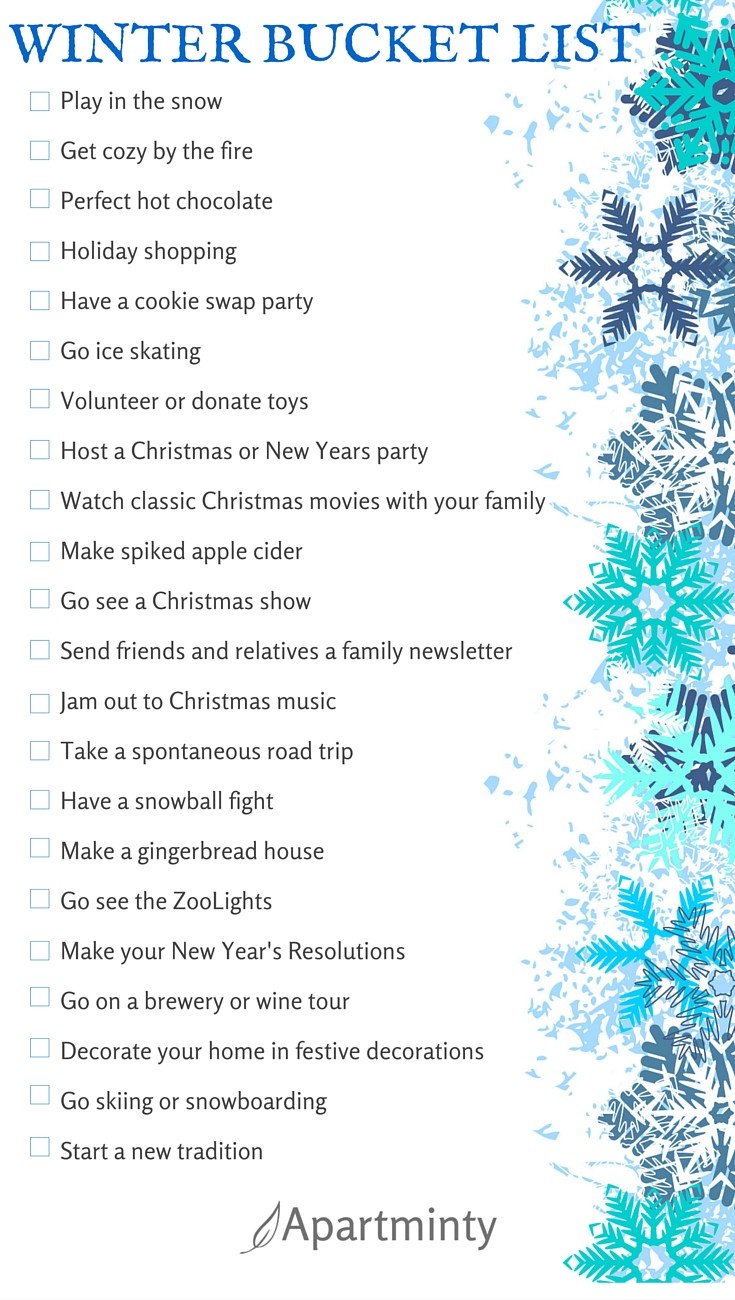 WINTER BUCKET LIST

☐ Play in the snow
☐ Get cozy by the fire
☐ Perfect hot chocolate
☐ Holiday shopping
☐ Have a cookie swap party
☐ Go ice skating
☐ Volunteer or donate toys
☐ Host a Christmas or New Years party
☐ Watch classic Christmas movies with your family
☐ Make spiked apple cider
☐ Go see a Christmas show
☐ Send friends and relatives a family newsletter
☐ Jam out to Christmas music
☐ Take a spontaneous road trip
☐ Have a snowball fight
☐ Make a gingerbread house
☐ Go see the ZooLights
☐ Make your New Year's Resolutions
☐ Go on a brewery or wine tour
☐ Decorate your home in festive decorations
☐ Go skiing or snowboarding
☐ Start a new tradition

Apartminty